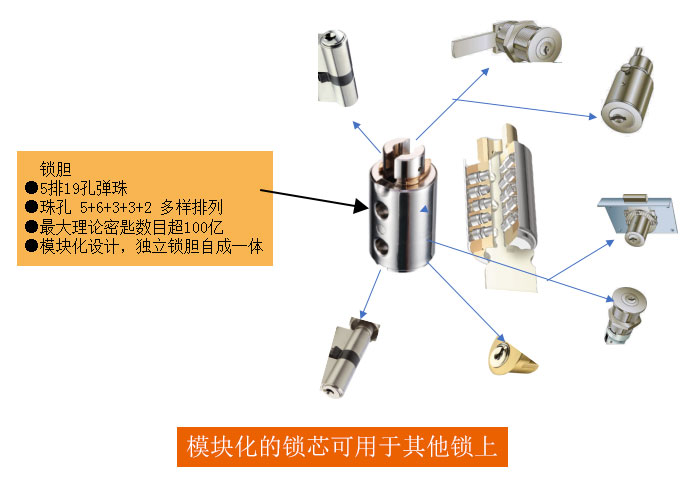 锁胆
●5排19孔弹珠
●珠孔 5+6+3+3+2 多样排列
●最大理论密匙数目超100亿
●模块化设计，独立锁胆自成一体

模块化的锁芯可用于其他锁上